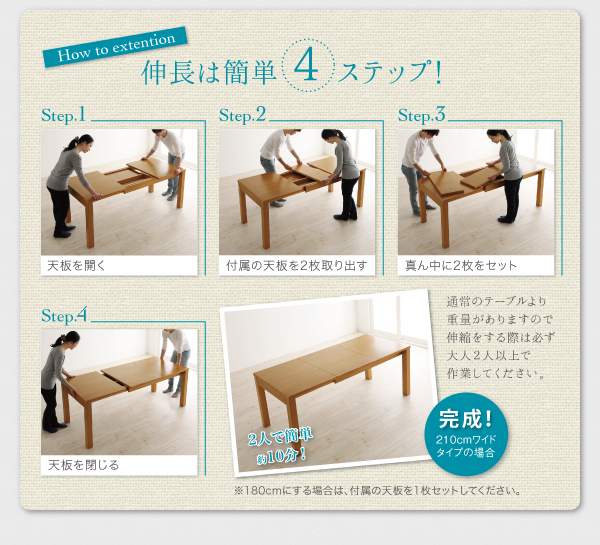 How to extention

伸長は簡単 4 ステップ!

Step.1

天板を開く

Step.2

付属の天板を2枚取り出す

Step.3

真ん中に2枚をセット

Step.4

天板を閉じる

2人で簡単
約10分!

通常のテーブルより重量がありますので伸縮をする際は必ず大人2人以上で作業してください。

完成!
210cmワイドタイプの場合

※180cmにする場合は、付属の天板を1枚セットしてください。