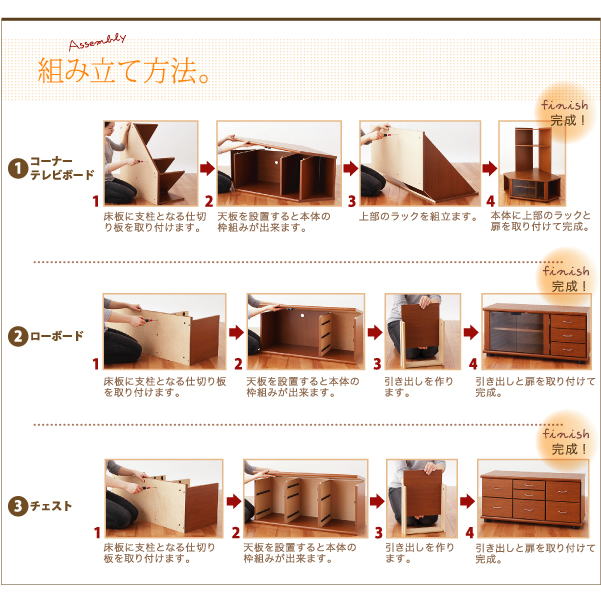 Assembly
組み立て方法。

finish
完成！

1 コーナーテレビボード

1
床板に支柱となる仕切り板を取り付けます。

2
天板を設置すると本体の枠組みが出来ます。

3
上部のラックを組立ます。

4
本体に上部のラックと扉を取り付けて完成。

finish
完成！

2 ローボード

1
床板に支柱となる仕切り板を取り付けます。

2
天板を設置すると本体の枠組みが出来ます。

3
引き出しを作ります。

4
引き出しと扉を取り付けて完成。

finish
完成！

3 チェスト

1
床板に支柱となる仕切り板を取り付けます。

2
天板を設置すると本体の枠組みが出来ます。

3
引き出しを作ります。

4
引き出しと扉を取り付けて完成。